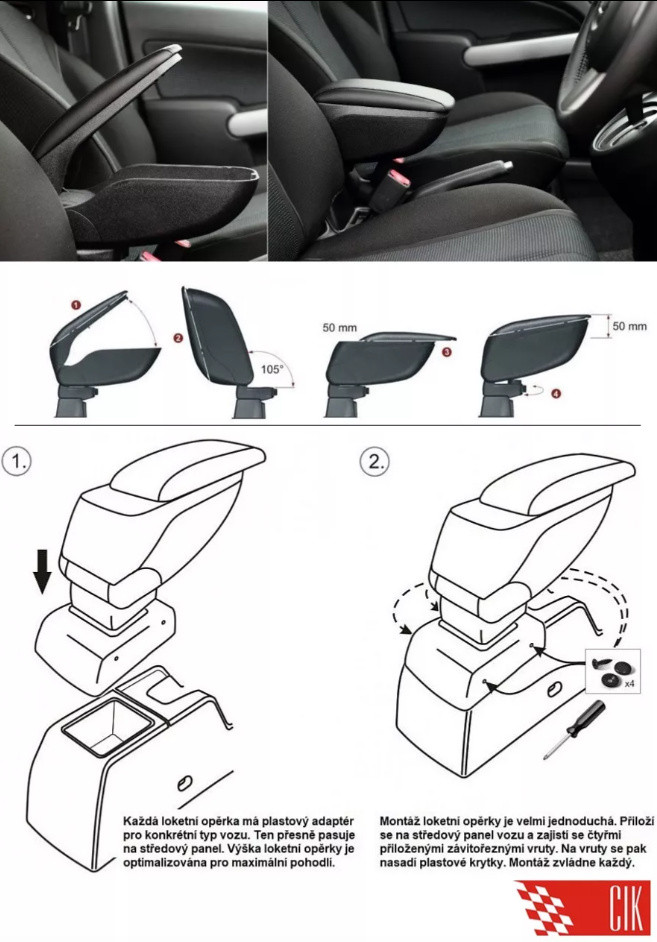 1

2

105°

50 mm

3

50 mm

4

1.

2.

x4

Každá loketní opěrka má plastový adaptér pro konkrétní typ vozu. Ten přesně pasuje na středový panel. Výška loketní opěrky je optimalizována pro maximální pohodlí.

Montáž loketní opěrky je velmi jednoduchá. Přiloží se na středový panel vozu a zajistí se čtyřmi přiloženými závitořeznými vruty. Na vruty se pak nasadí plastové krytky. Montáž zvládne každý.

CIK